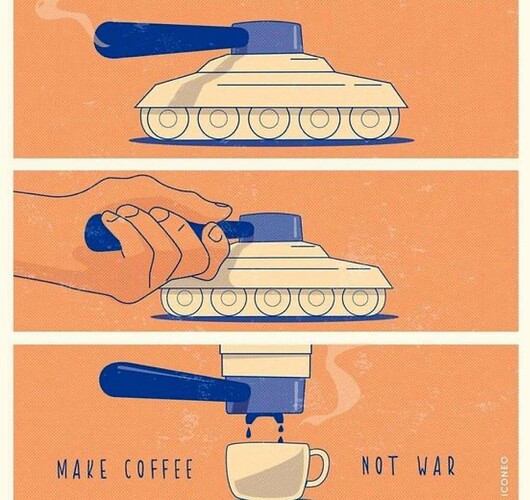 MAKE COFFEE NOT WAR

ICONEO